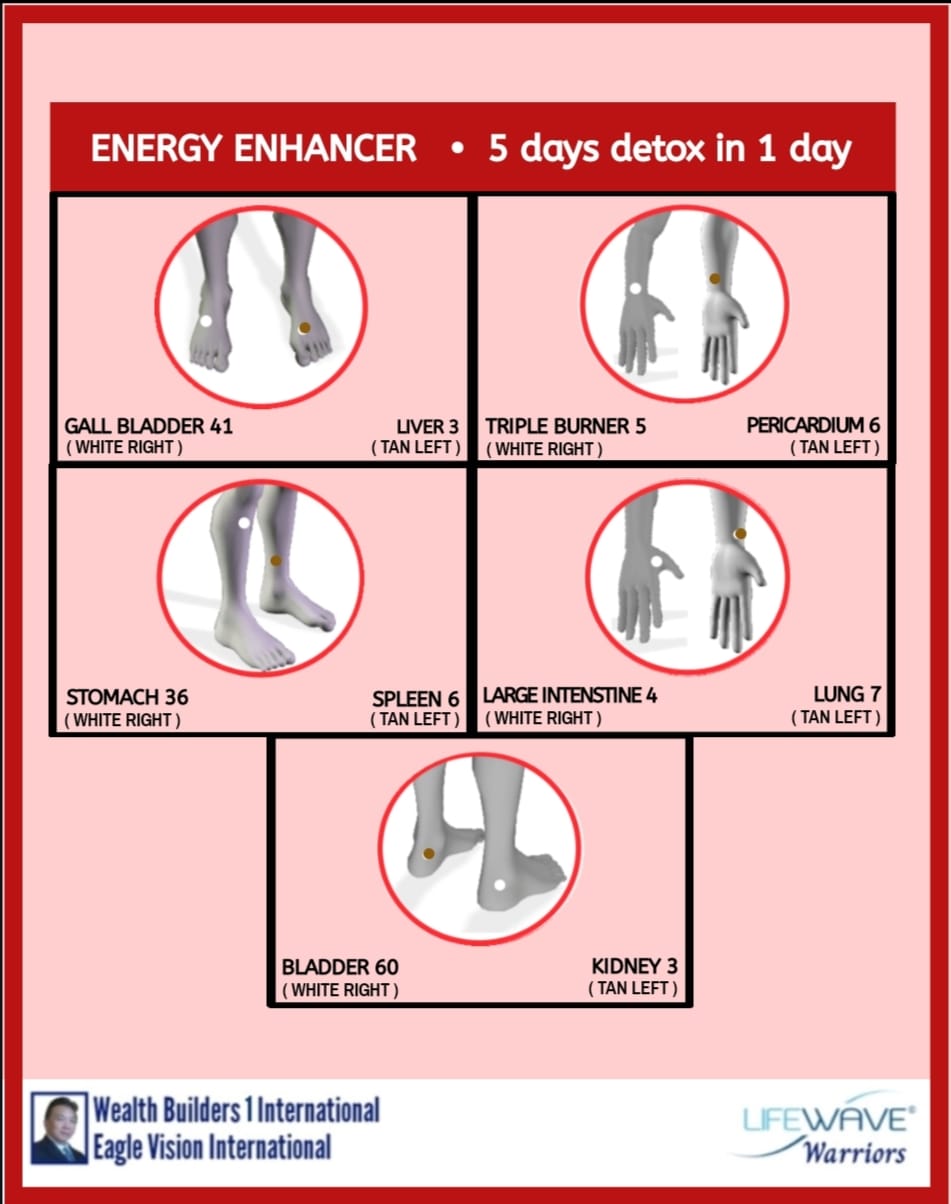 ENERGY ENHANCER • 5 days detox in 1 day

GALL BLADDER 41
( WHITE RIGHT )

LIVER 3
( TAN LEFT )

TRIPLE BURNER 5
( WHITE RIGHT )

PERICARDIUM 6
( TAN LEFT )

STOMACH 36
( WHITE RIGHT )

SPLEEN 6
( TAN LEFT )

LARGE INTENSTINE 4
( WHITE RIGHT )

LUNG 7
( TAN LEFT )

BLADDER 60
( WHITE RIGHT )

KIDNEY 3
( TAN LEFT )

Wealth Builders 1 International
Eagle Vision International

LIFEWAVE®
Warriors